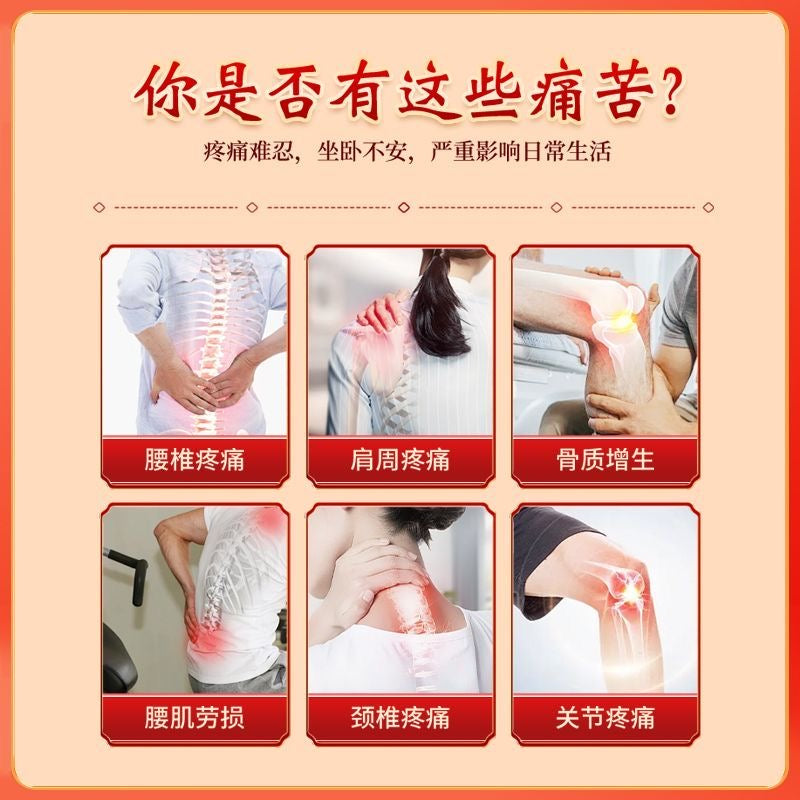 你是否有这些痛苦?

疼痛难忍，坐卧不安，严重影响日常生活

腰椎疼痛

肩周疼痛

骨质增生

腰肌劳损

颈椎疼痛

关节疼痛